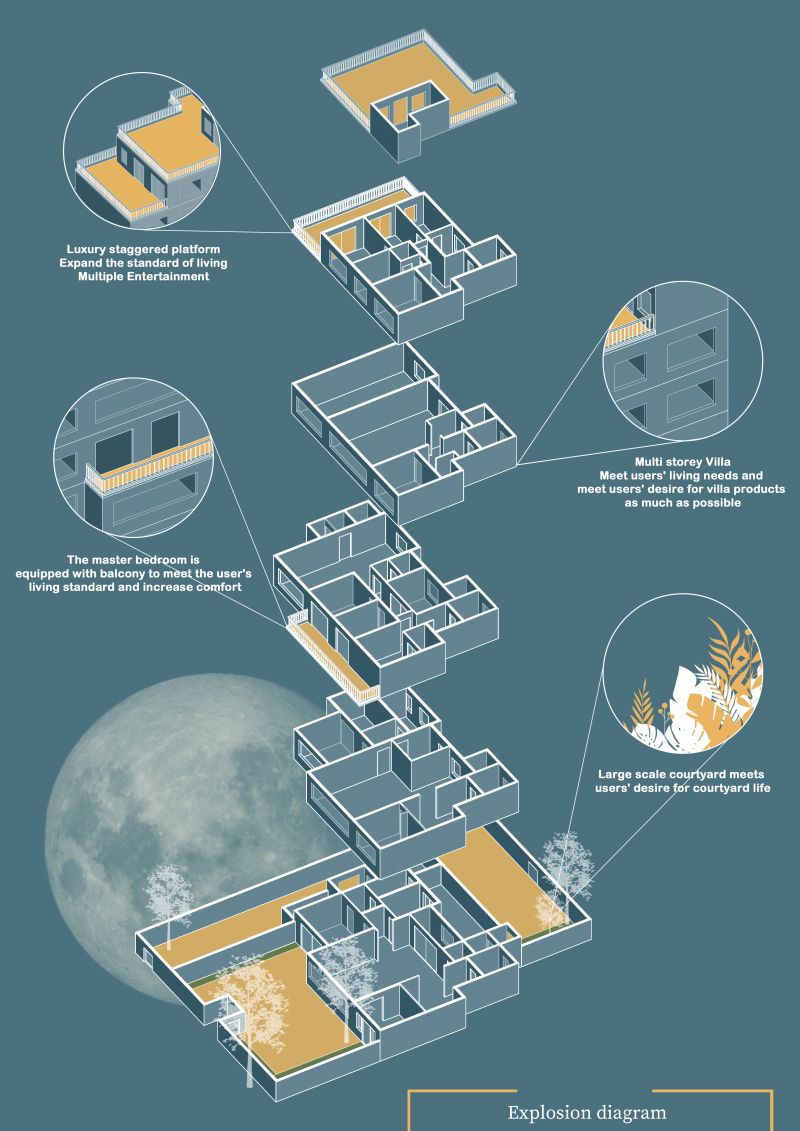 Luxury staggered platform
Expand the standard of living
Multiple Entertainment

Multi storey Villa
Meet users' living needs and meet users' desire for villa products as much as possible

The master bedroom is equipped with balcony to meet the user's living standard and increase comfort

Large scale courtyard meets users' desire for courtyard life

Explosion diagram