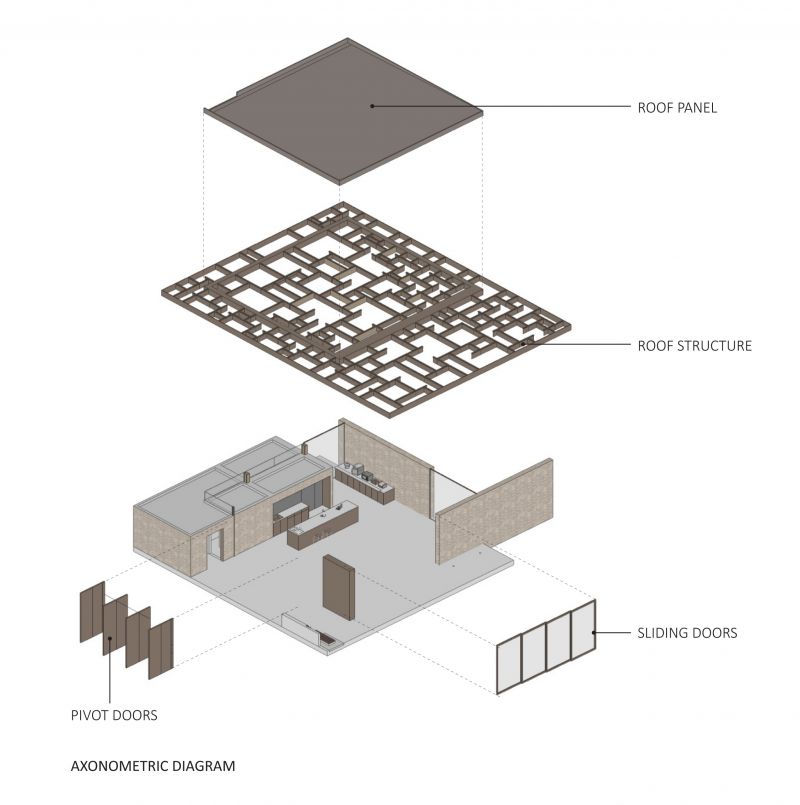 ROOF PANEL

ROOF STRUCTURE

SLIDING DOORS

PIVOT DOORS

AXONOMETRIC DIAGRAM